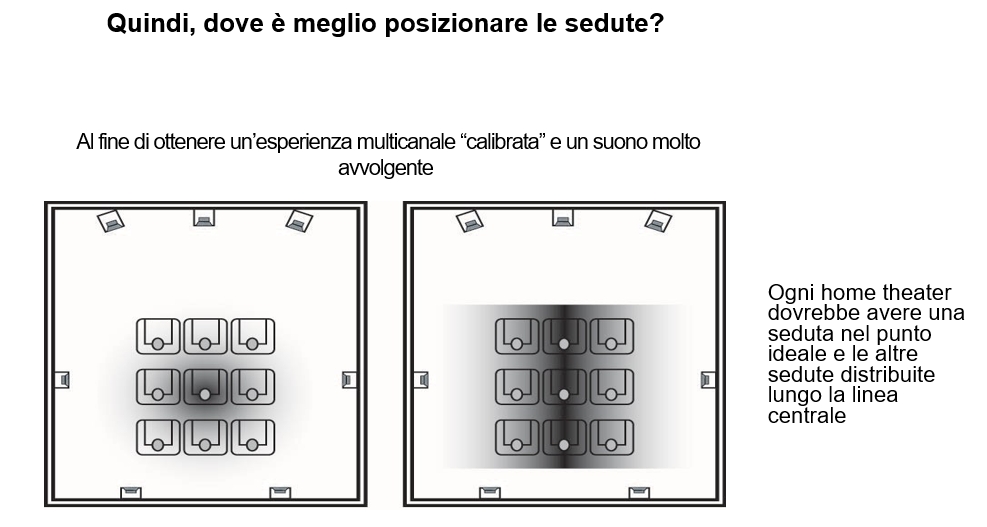 Quindi, dove è meglio posizionare le sedute?

Al fine di ottenere un'esperienza multicanale "calibrata" e un suono molto avvolgente

Ogni home theater dovrebbe avere una seduta nel punto ideale e le altre sedute distribuite lungo la linea centrale